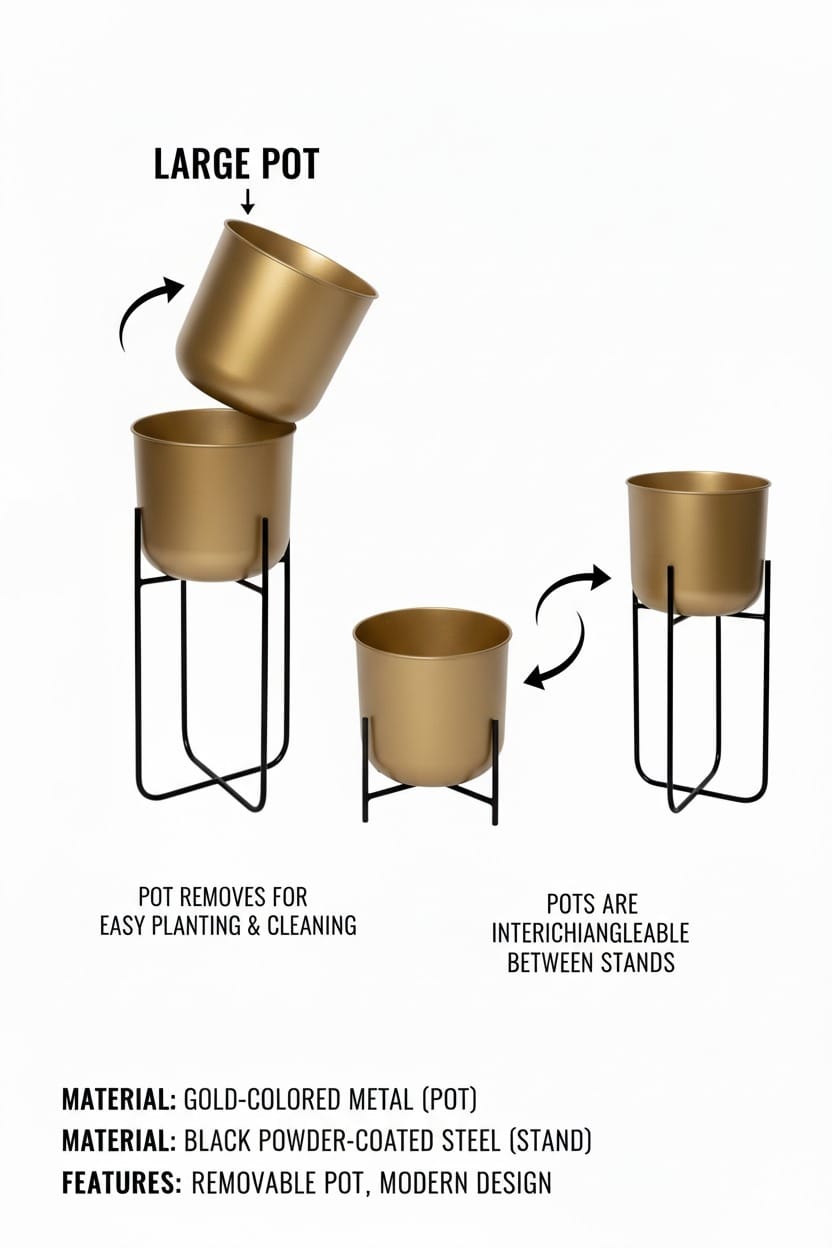 LARGE POT

POT REMOVES FOR EASY PLANTING & CLEANING

POTS ARE INTERICHIANGLEABLE BETWEEN STANDS

MATERIAL: GOLD-COLORED METAL (POT)
MATERIAL: BLACK POWDER-COATED STEEL (STAND)
FEATURES: REMOVABLE POT, MODERN DESIGN